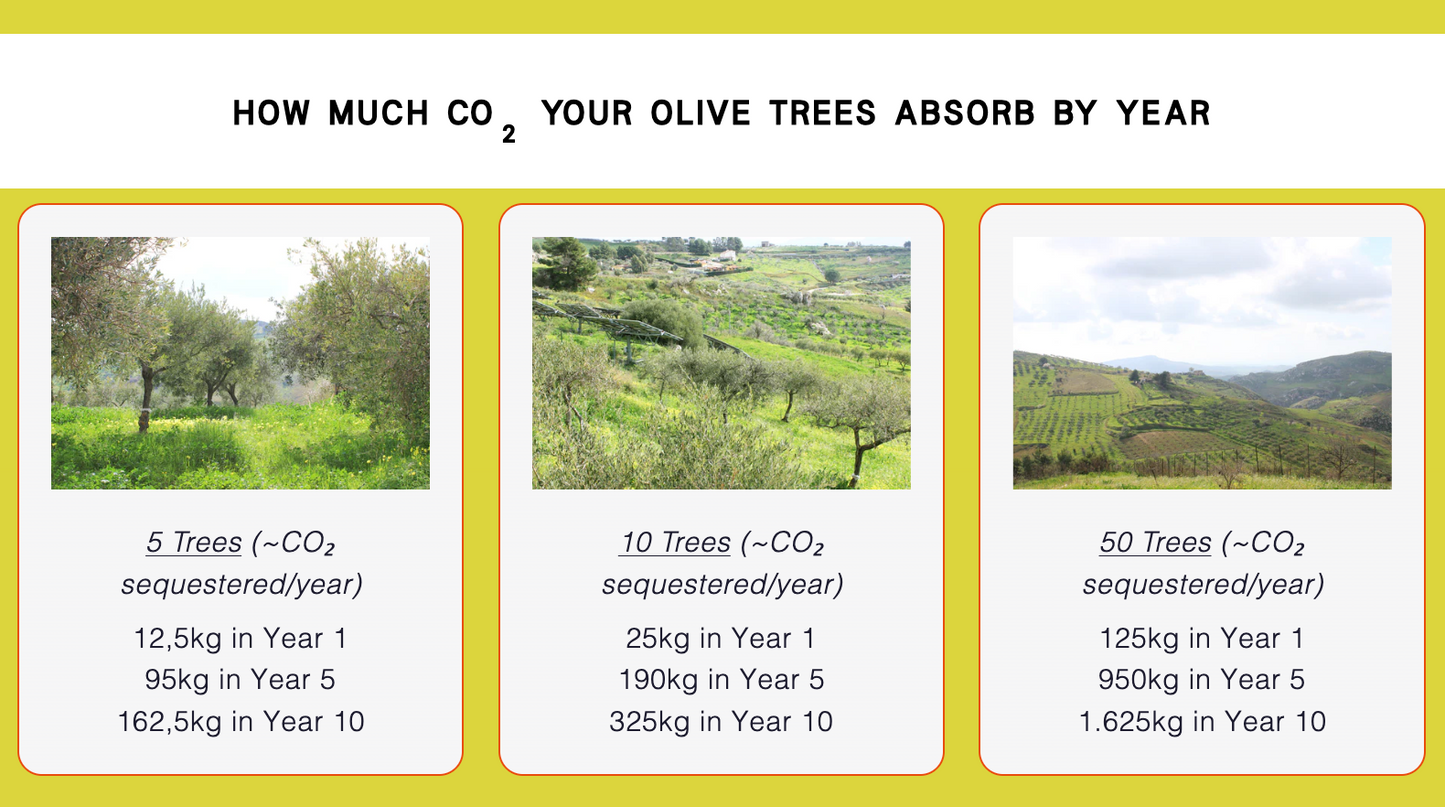 HOW MUCH $CO_2$ YOUR OLIVE TREES ABSORB BY YEAR

5 Trees (~$CO_2$ sequestered/year)

12,5kg in Year 1
95kg in Year 5
162,5kg in Year 10

10 Trees (~$CO_2$ sequestered/year)

25kg in Year 1
190kg in Year 5
325kg in Year 10

50 Trees (~$CO_2$ sequestered/year)

125kg in Year 1
950kg in Year 5
1.625kg in Year 10